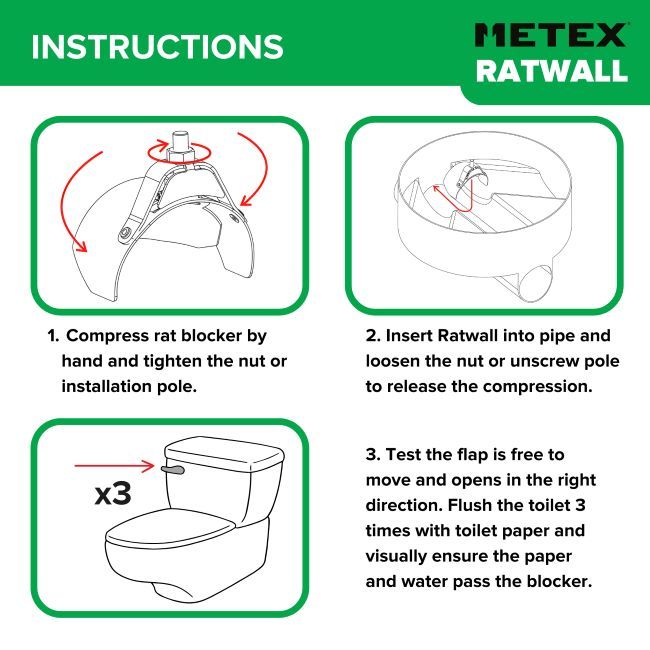 INSTRUCTIONS

METEX
RATWALL

1. Compress rat blocker by hand and tighten the nut or installation pole.

2. Insert Ratwall into pipe and loosen the nut or unscrew pole to release the compression.

x3

3. Test the flap is free to move and opens in the right direction. Flush the toilet 3 times with toilet paper and visually ensure the paper and water pass the blocker.